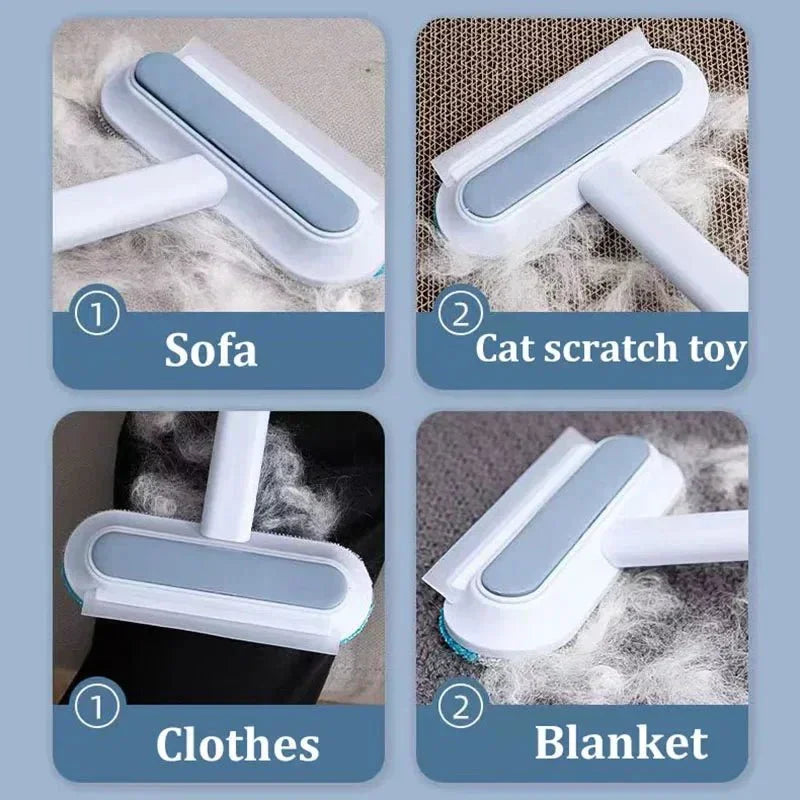 ① Sofa

② Cat scratch toy

① Clothes

② Blanket