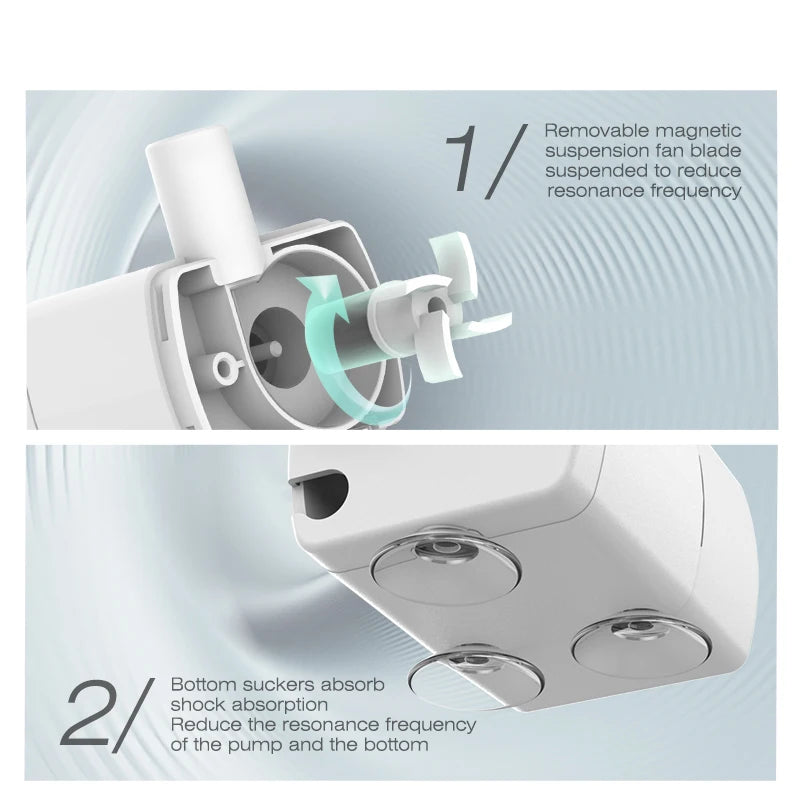 1/ Removable magnetic suspension fan blade suspended to reduce resonance frequency

2/ Bottom suckers absorb shock absorption
Reduce the resonance frequency of the pump and the bottom