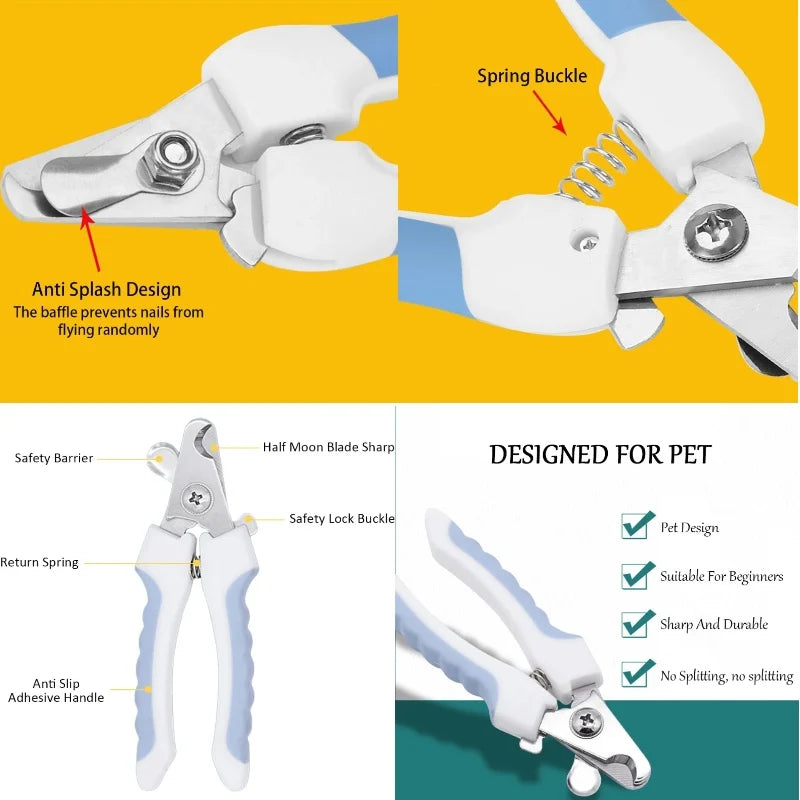 Anti Splash Design
The baffle prevents nails from flying randomly

Spring Buckle

Safety Barrier

Half Moon Blade Sharp

Safety Lock Buckle

Return Spring

Anti Slip Adhesive Handle

DESIGNED FOR PET

Pet Design

Suitable For Beginners

Sharp And Durable

No Splitting, no splitting